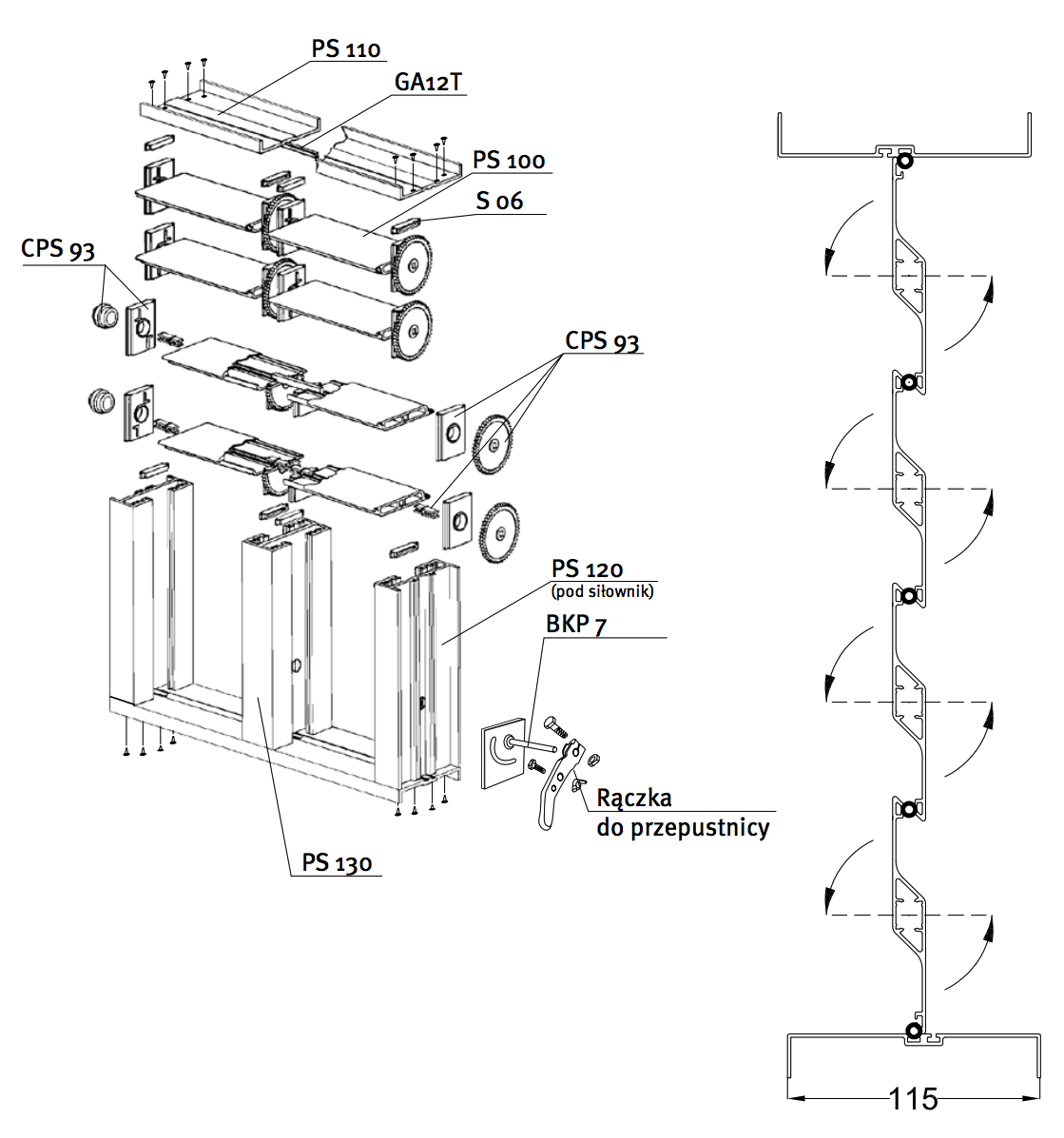 PS 110
GA12T
PS 100
S 06
CPS 93
CPS 93
PS 120
(pod siłownik)
BKP 7
Rączka
do przepustnicy
PS 130
115